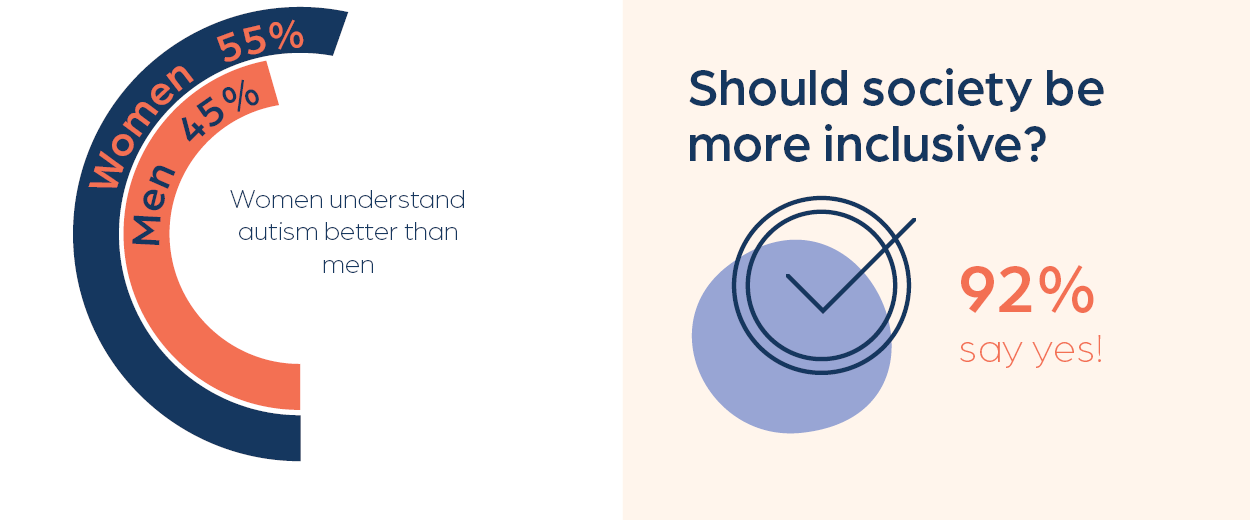 Women 55%
Men 45%

Women understand autism better than men

Should society be more inclusive?

92%
say yes!